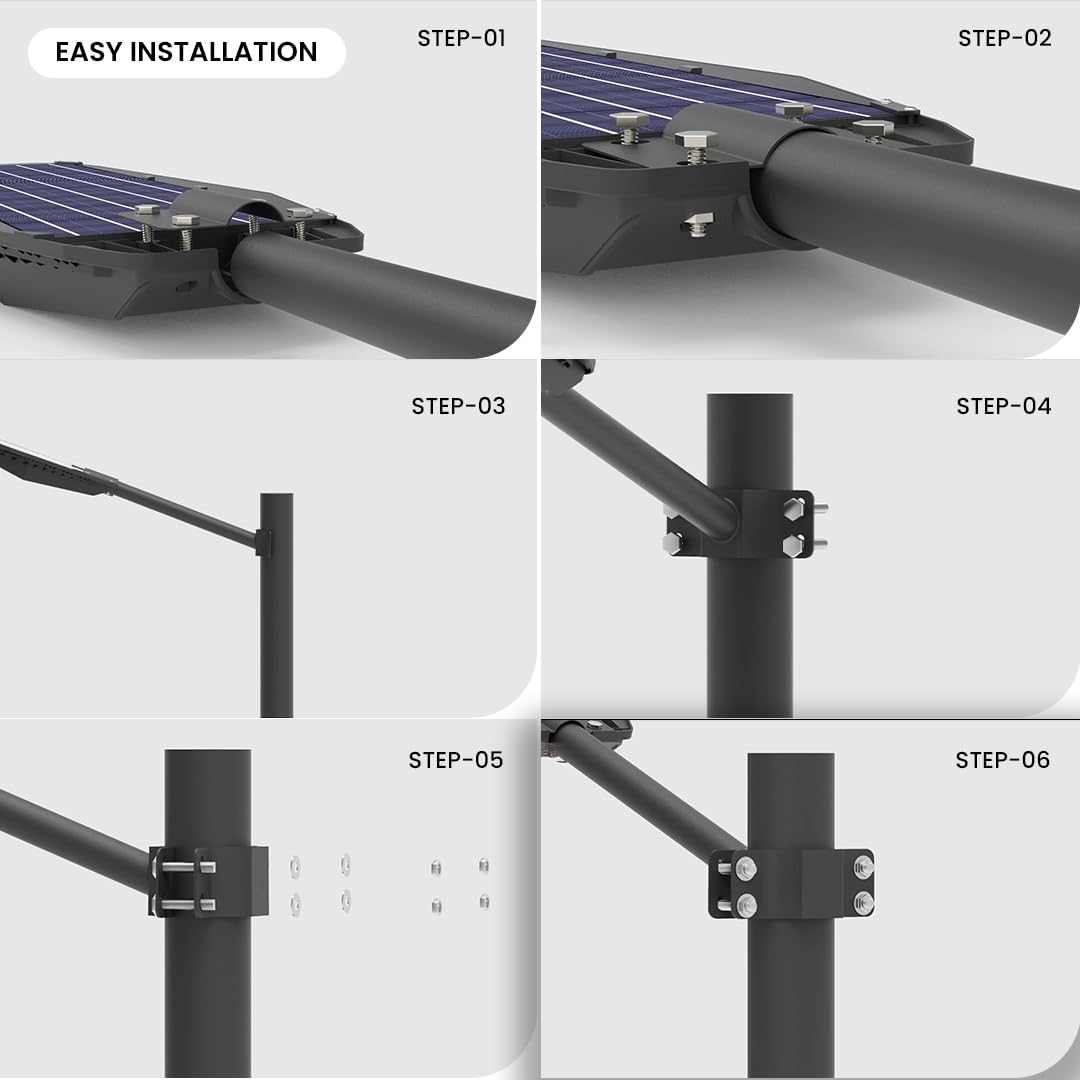 EASY INSTALLATION

STEP-01

STEP-02

STEP-03

STEP-04

STEP-05

STEP-06